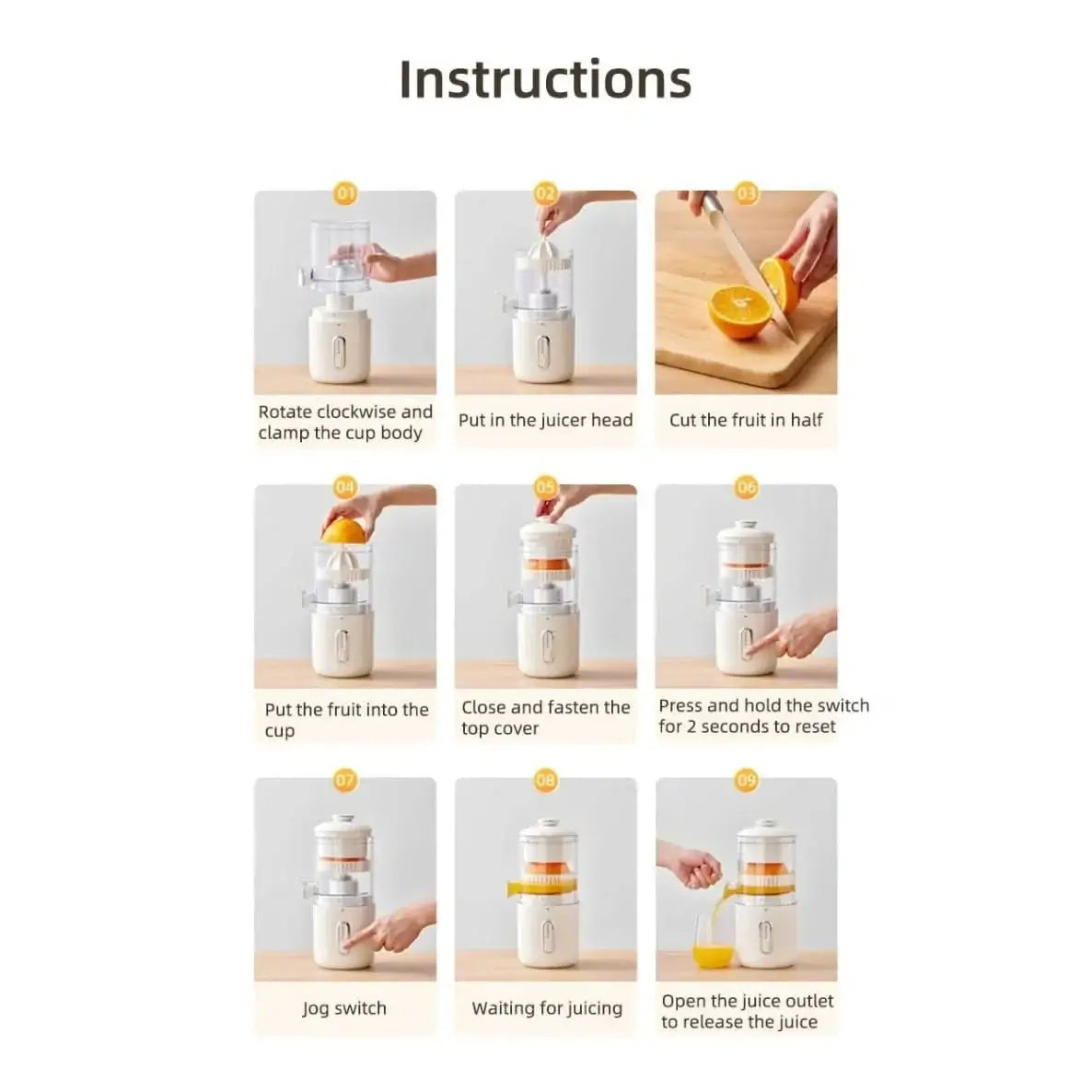 Instructions

01
Rotate clockwise and clamp the cup body

02
Put in the juicer head

03
Cut the fruit in half

04
Put the fruit into the cup

05
Close and fasten the top cover

06
Press and hold the switch for 2 seconds to reset

07
Jog switch

08
Waiting for juicing

09
Open the juice outlet to release the juice