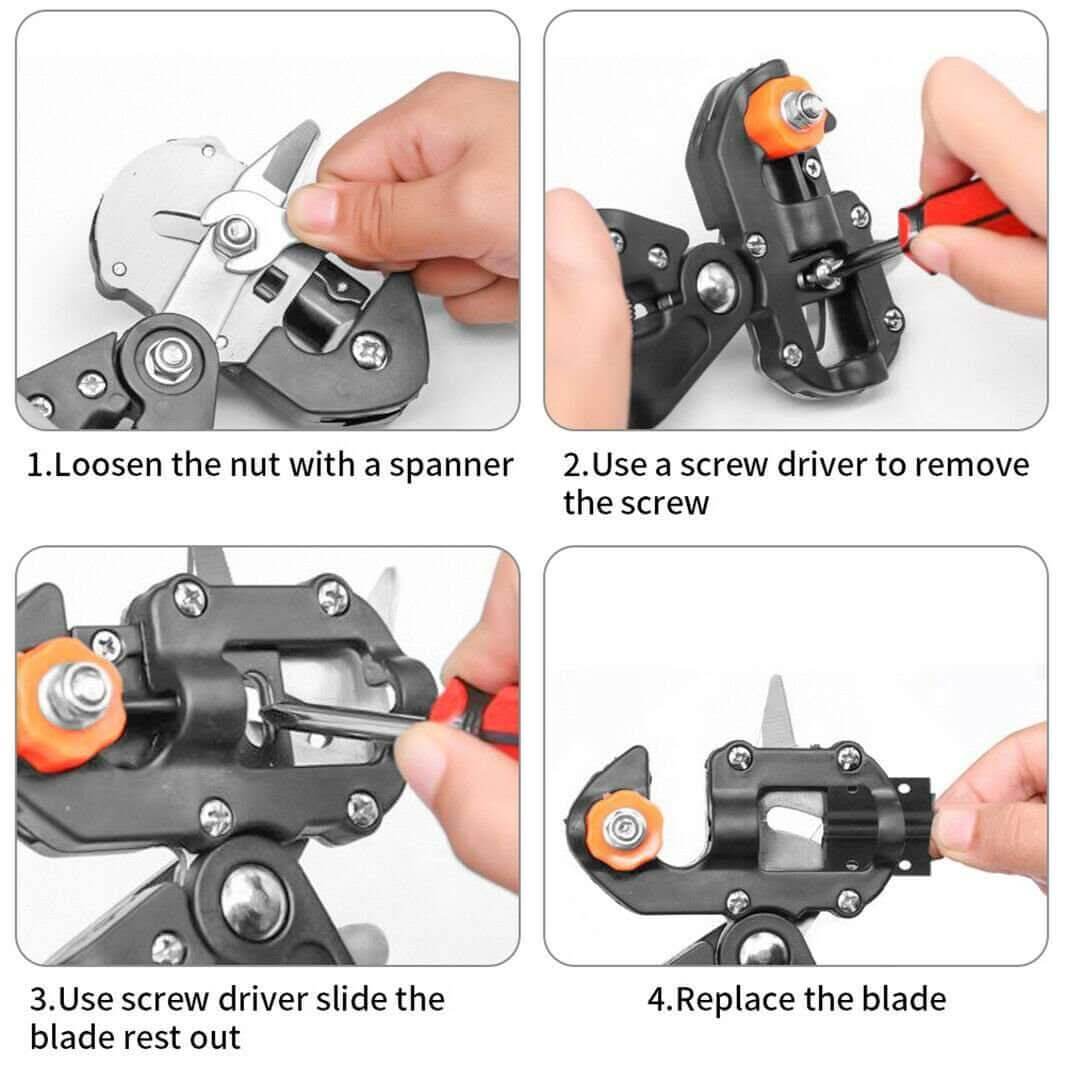 1.Loosen the nut with a spanner

2.Use a screw driver to remove the screw

3.Use screw driver slide the blade rest out

4.Replace the blade